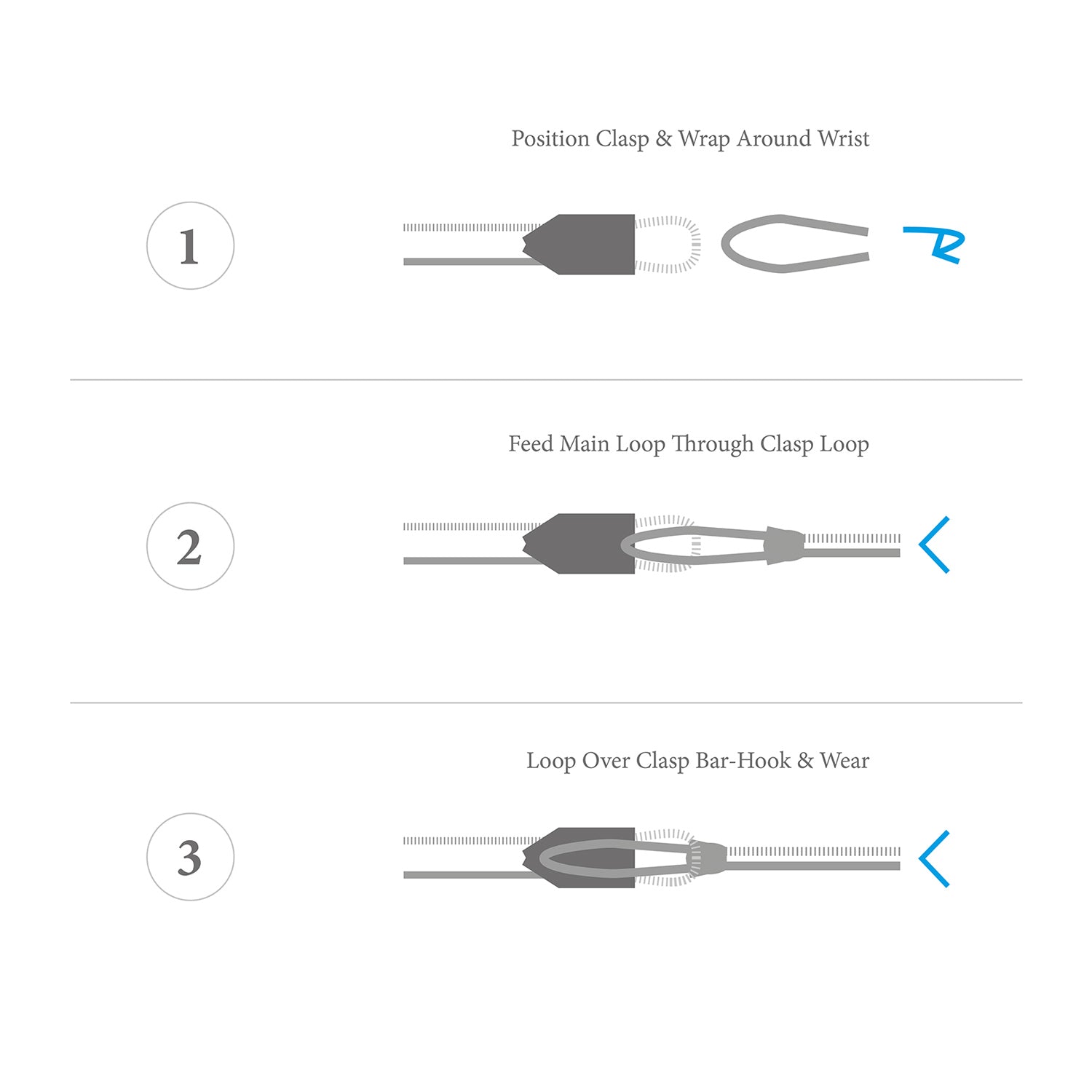 Position Clasp & Wrap Around Wrist

1

Feed Main Loop Through Clasp Loop

2

Loop Over Clasp Bar-Hook & Wear

3